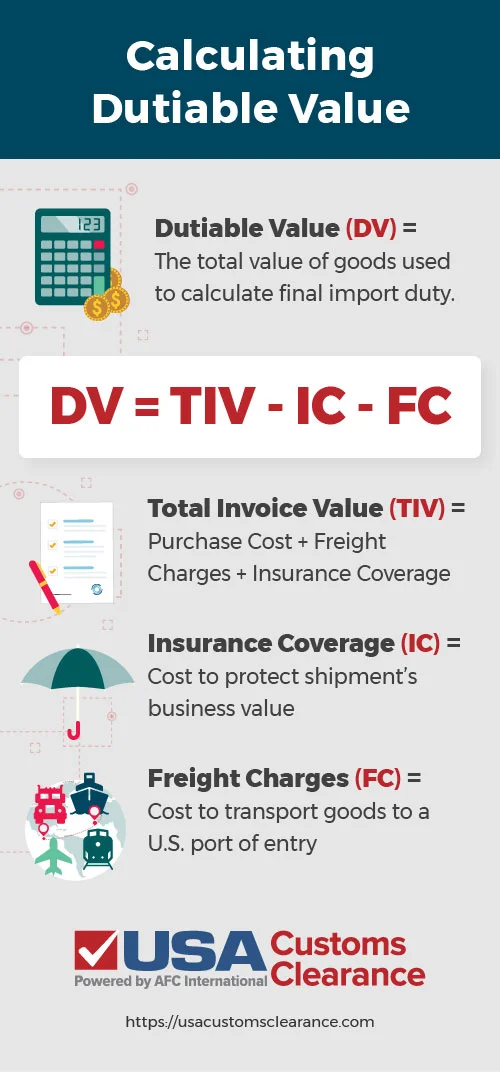 Calculating Dutiable Value

123

Dutiable Value (DV) = The total value of goods used to calculate final import duty.

DV = TIV - IC - FC

Total Invoice Value (TIV) = Purchase Cost + Freight Charges + Insurance Coverage

Insurance Coverage (IC) = Cost to protect shipment's business value

Freight Charges (FC) = Cost to transport goods to a U.S. port of entry

USA Customs Clearance
Powered by AFC International

https://usacustomsclearance.com